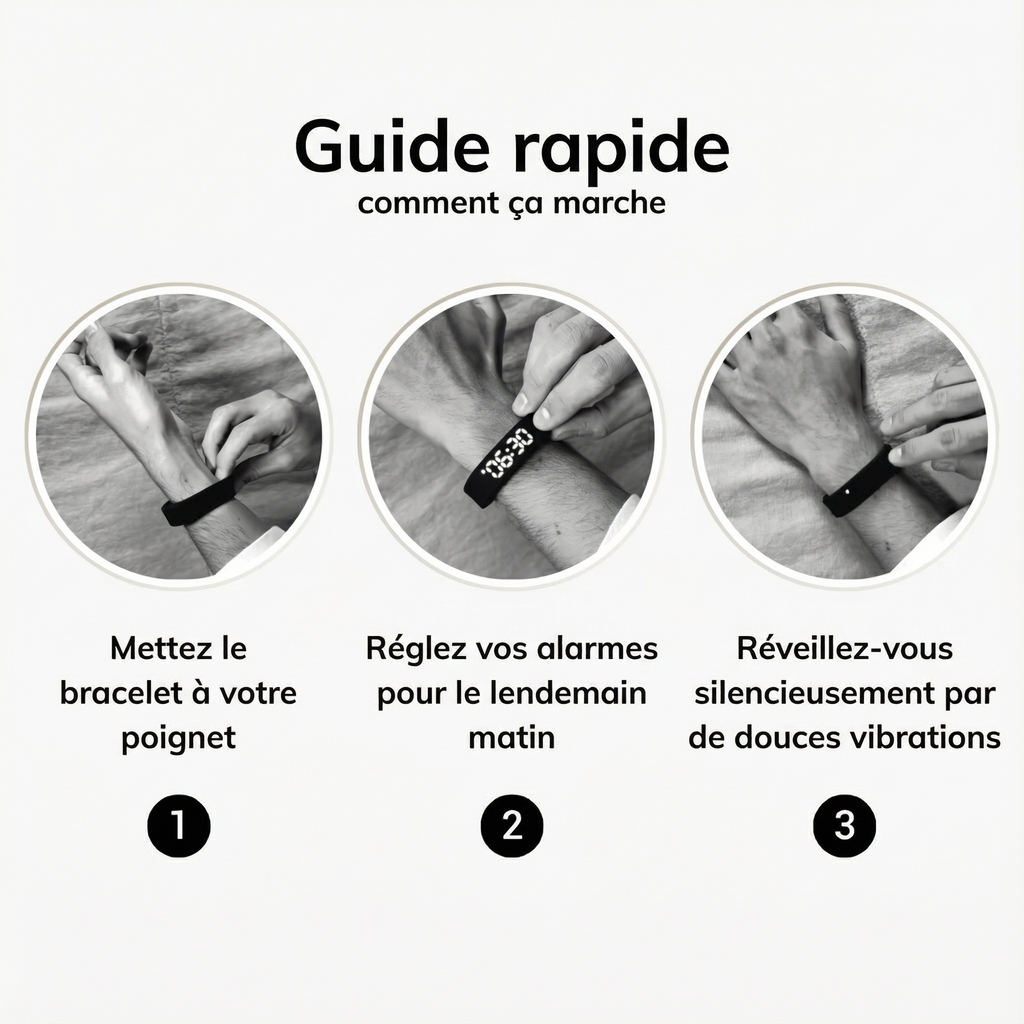 Guide rapide
comment ça marche

06:30

Mettez le bracelet à votre poignet

1

Réglez vos alarmes pour le lendemain matin

2

Réveillez-vous silencieusement par de douces vibrations

3