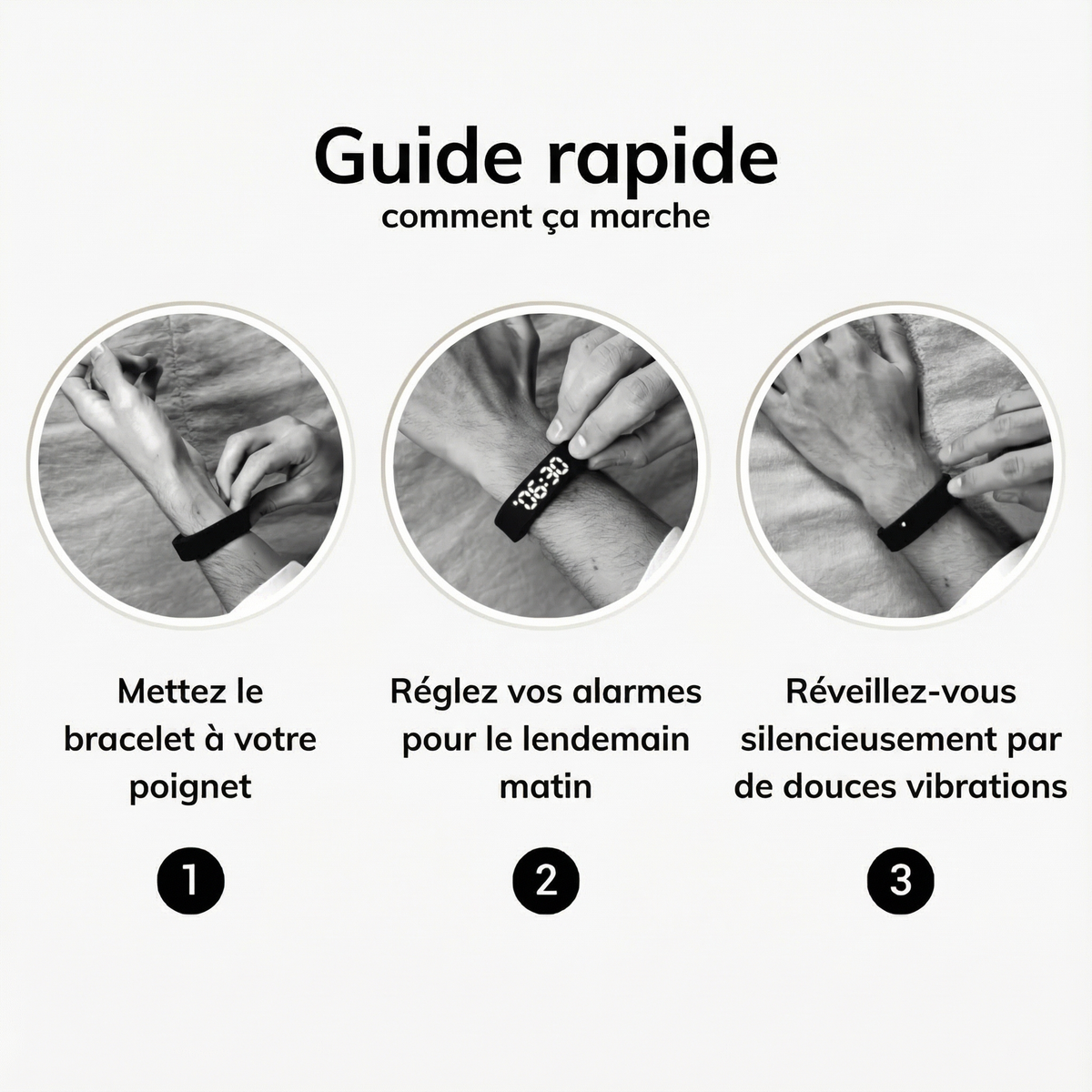 Guide rapide
comment ça marche

06:30

Mettez le bracelet à votre poignet

1

Réglez vos alarmes pour le lendemain matin

2

Réveillez-vous silencieusement par de douces vibrations

3